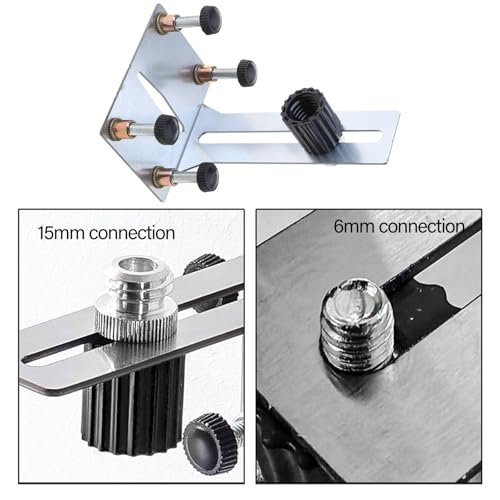 15mm connection

6mm connection